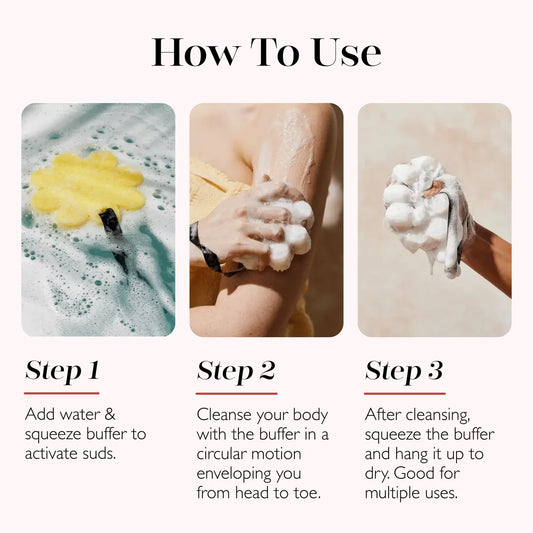 How To Use

Step 1

Add water & squeeze buffer to activate suds.

Step 2

Cleanse your body with the buffer in a circular motion enveloping you from head to toe.

Step 3

After cleansing, squeeze the buffer and hang it up to dry. Good for multiple uses.